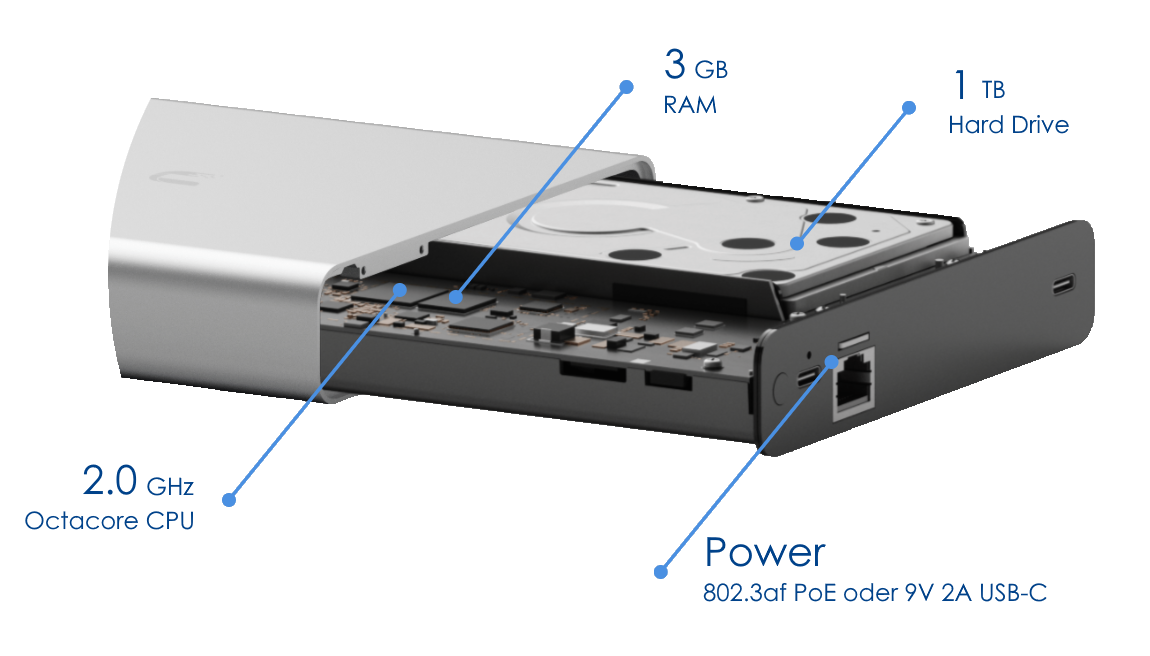 3 GB
RAM

1 TB
Hard Drive

2.0 GHz
Octacore CPU

Power
802.3af PoE oder 9V 2A USB-C